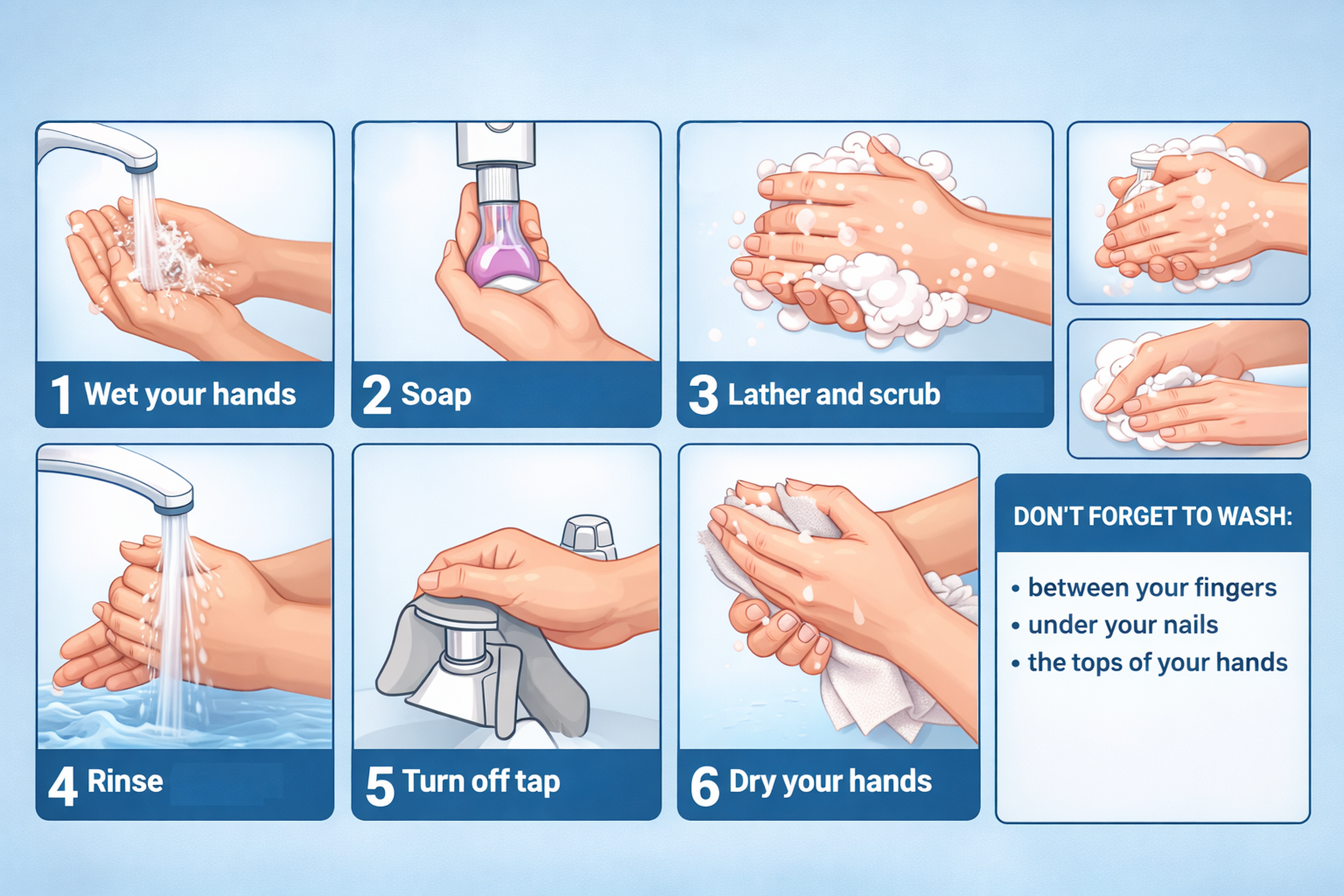 1 Wet your hands

2 Soap

3 Lather and scrub

4 Rinse

5 Turn off tap

6 Dry your hands

DON'T FORGET TO WASH:

• between your fingers
• under your nails
• the tops of your hands